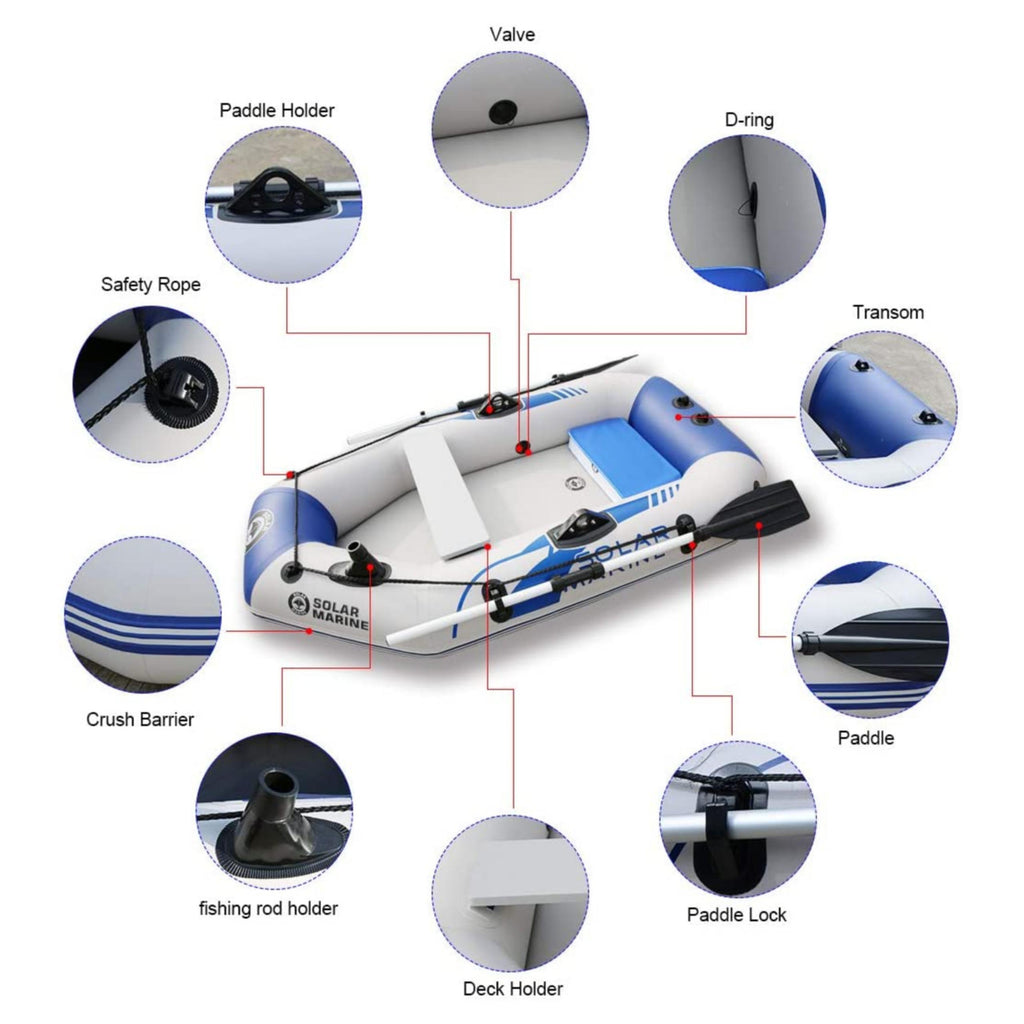 Valve

Paddle Holder

D-ring

Safety Rope

Transom

SOLAR MARINE

SOLAR MARINE

Crush Barrier

Paddle

fishing rod holder

Paddle Lock

Deck Holder