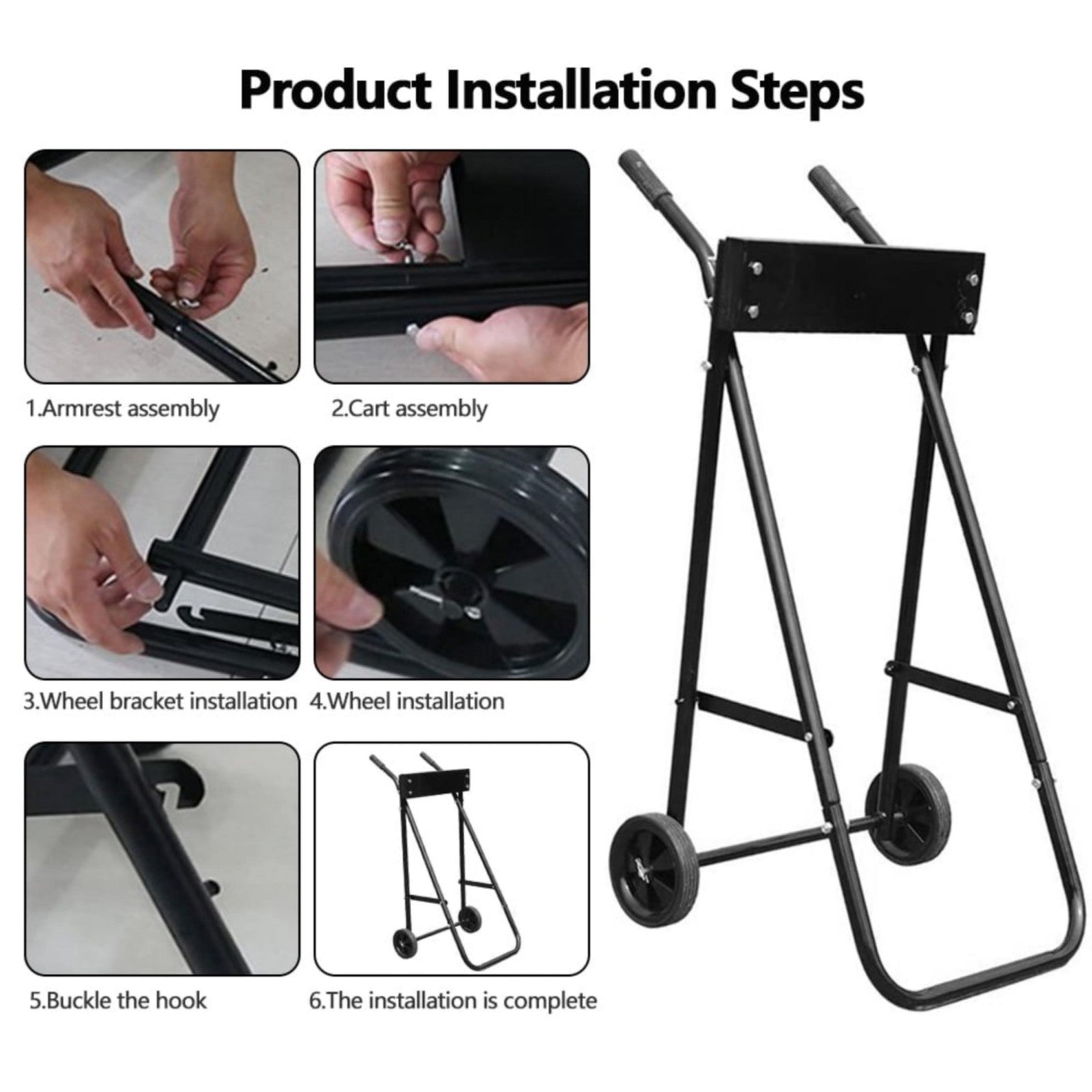 Product Installation Steps

1.Armrest assembly

2.Cart assembly

3.Wheel bracket installation

4.Wheel installation

5.Buckle the hook

6.The installation is complete