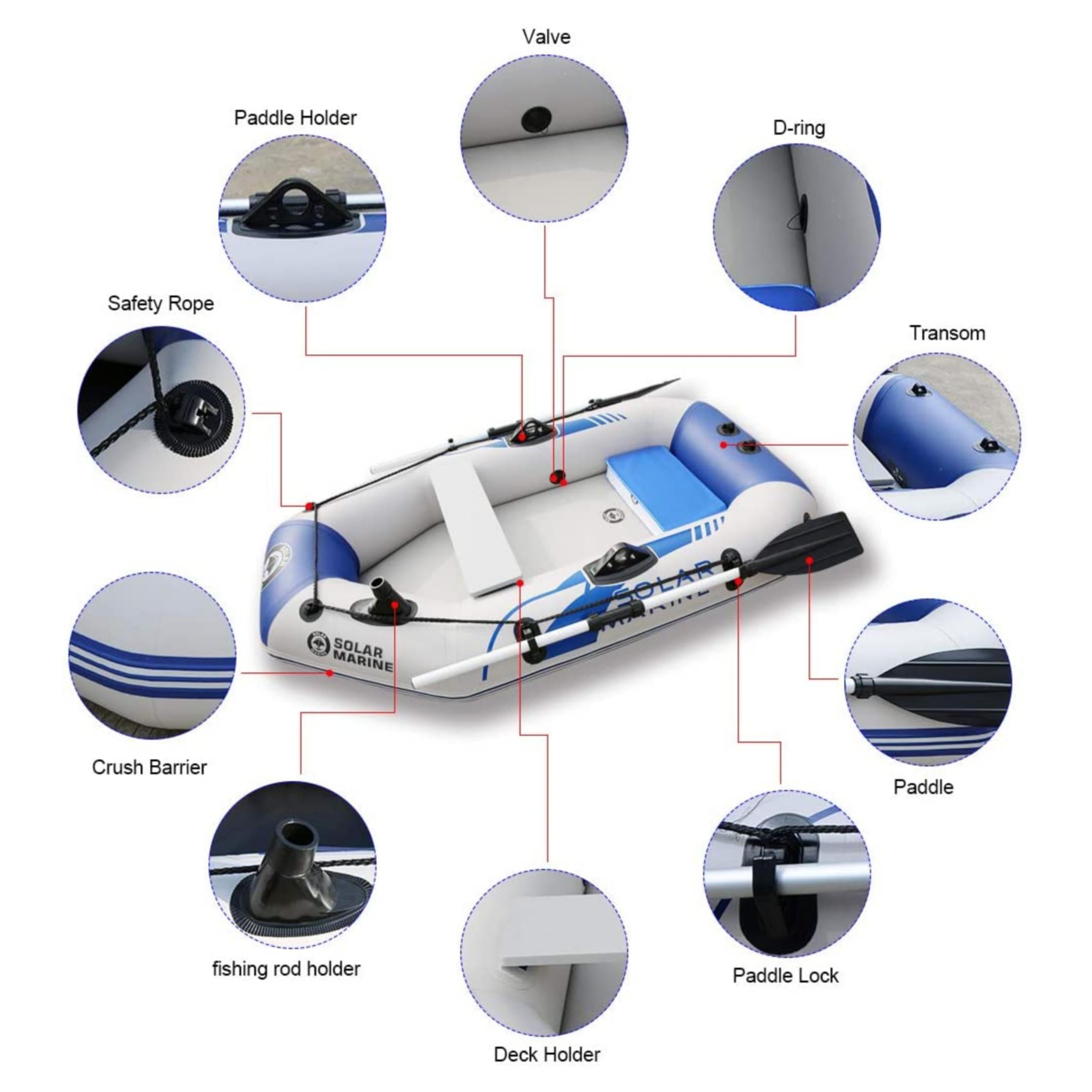 Valve

Paddle Holder

D-ring

Safety Rope

Transom

SOLAR MARINE

SOLAR MARINE

Crush Barrier

Paddle

fishing rod holder

Paddle Lock

Deck Holder