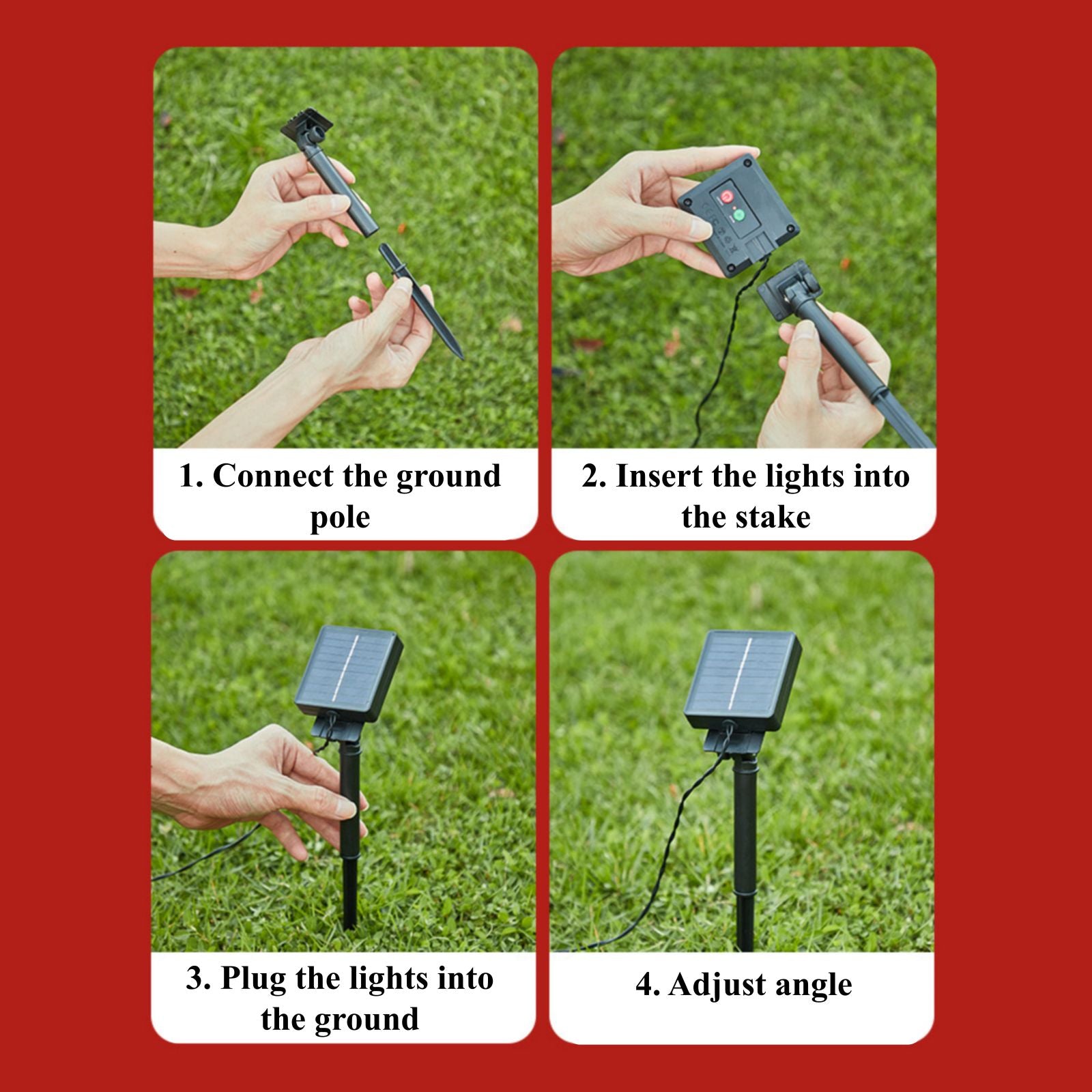 1. Connect the ground pole

2. Insert the lights into the stake

3. Plug the lights into the ground

4. Adjust angle